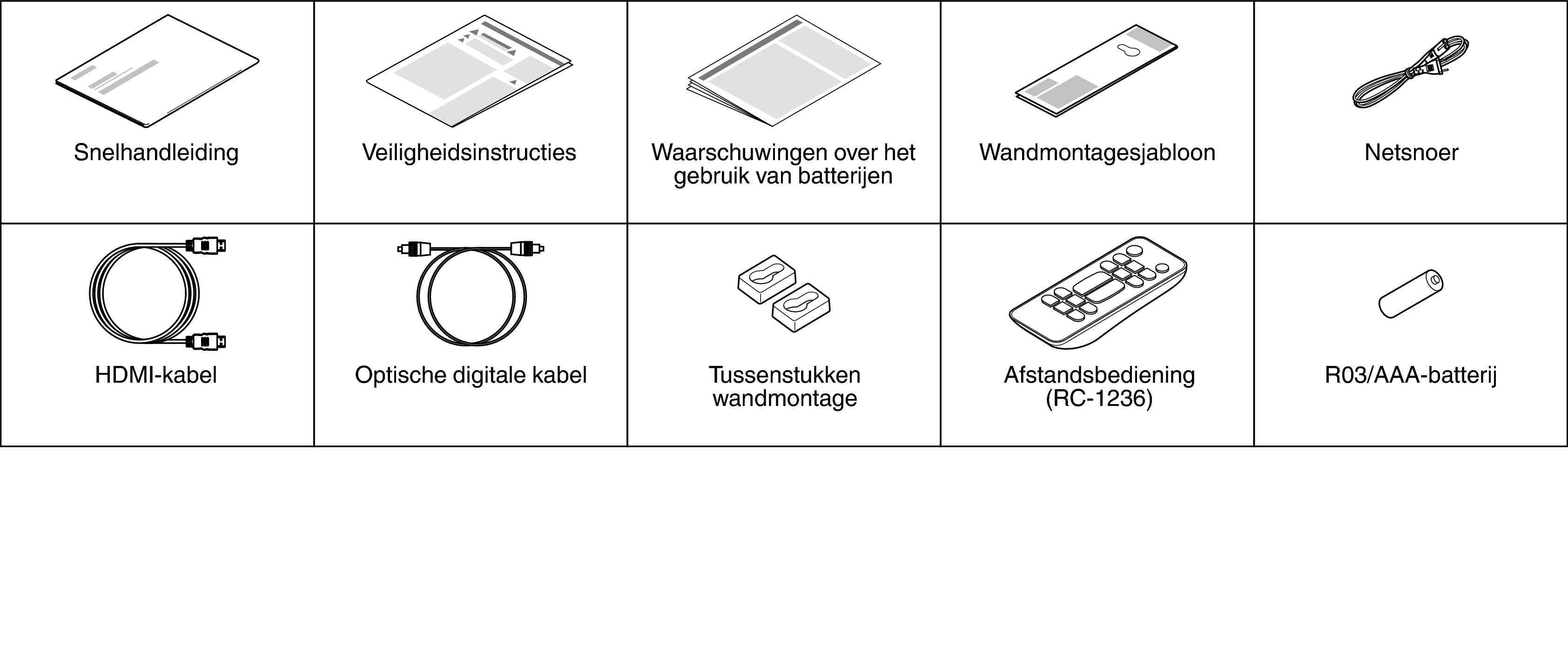 | Snelhandleiding | Veiligheidsinstructies | Waarschuwingen over het gebruik van batterijen | Wandmontagesjabloon | Netsnoer |
|---|---|---|---|---|
| HDMI-kabel | Optische digitale kabel | Tussenstukken wandmontage | Afstandsbediening (RC-1236) | R03/AAA-batterij |